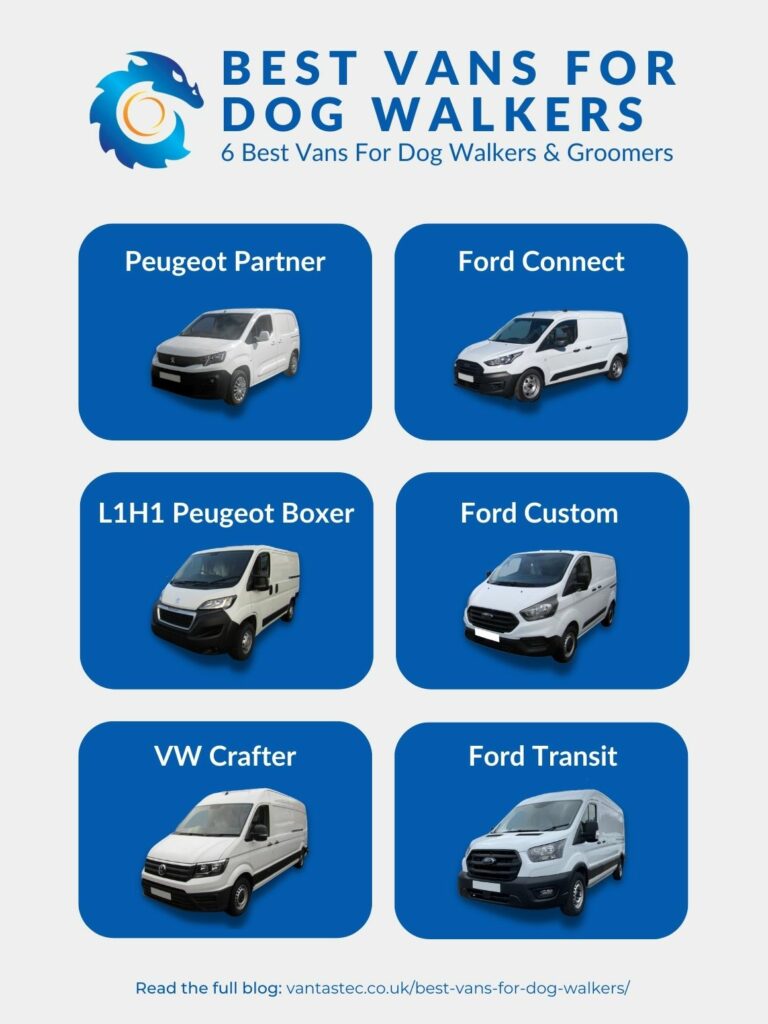 BEST VANS FOR DOG WALKERS
6 Best Vans For Dog Walkers & Groomers

Peugeot Partner

Ford Connect

L1H1 Peugeot Boxer

Ford Custom

VW Crafter

Ford Transit

Read the full blog: vantastec.co.uk/best-vans-for-dog-walkers/