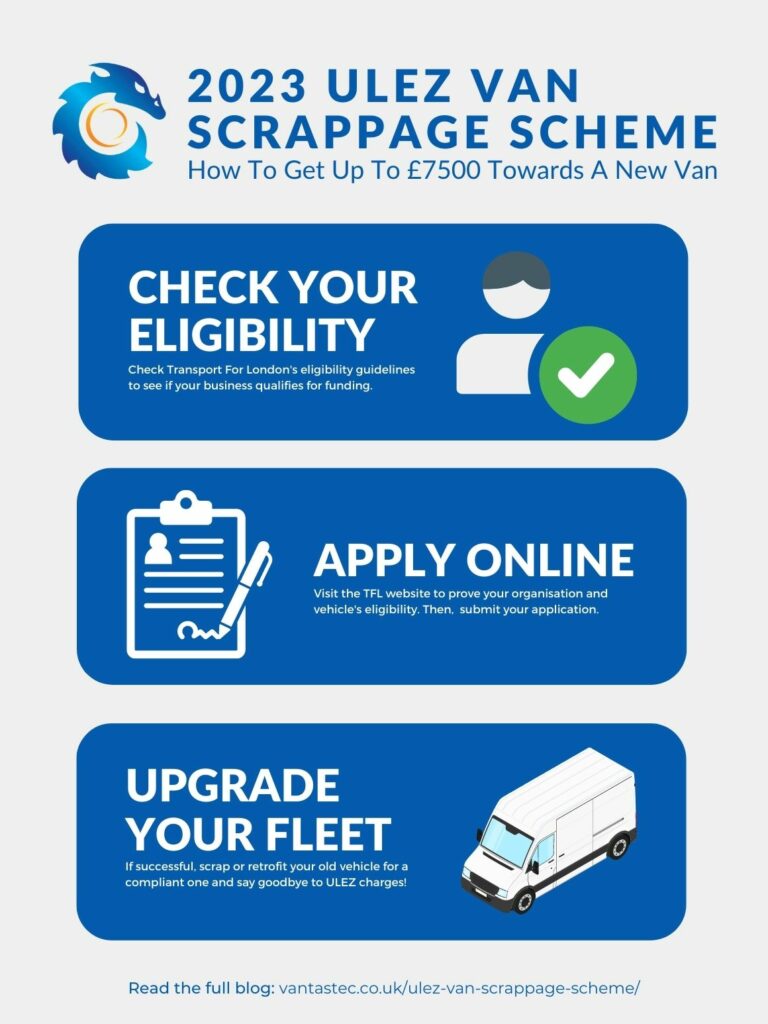 2023 ULEZ VAN SCRAPPAGE SCHEME
How To Get Up To £7500 Towards A New Van

CHECK YOUR ELIGIBILITY
Check Transport For London's eligibility guidelines to see if your business qualifies for funding.

APPLY ONLINE
Visit the TFL website to prove your organisation and vehicle's eligibility. Then, submit your application.

UPGRADE YOUR FLEET
If successful, scrap or retrofit your old vehicle for a compliant one and say goodbye to ULEZ charges!

Read the full blog: vantastec.co.uk/ulez-van-scrappage-scheme/