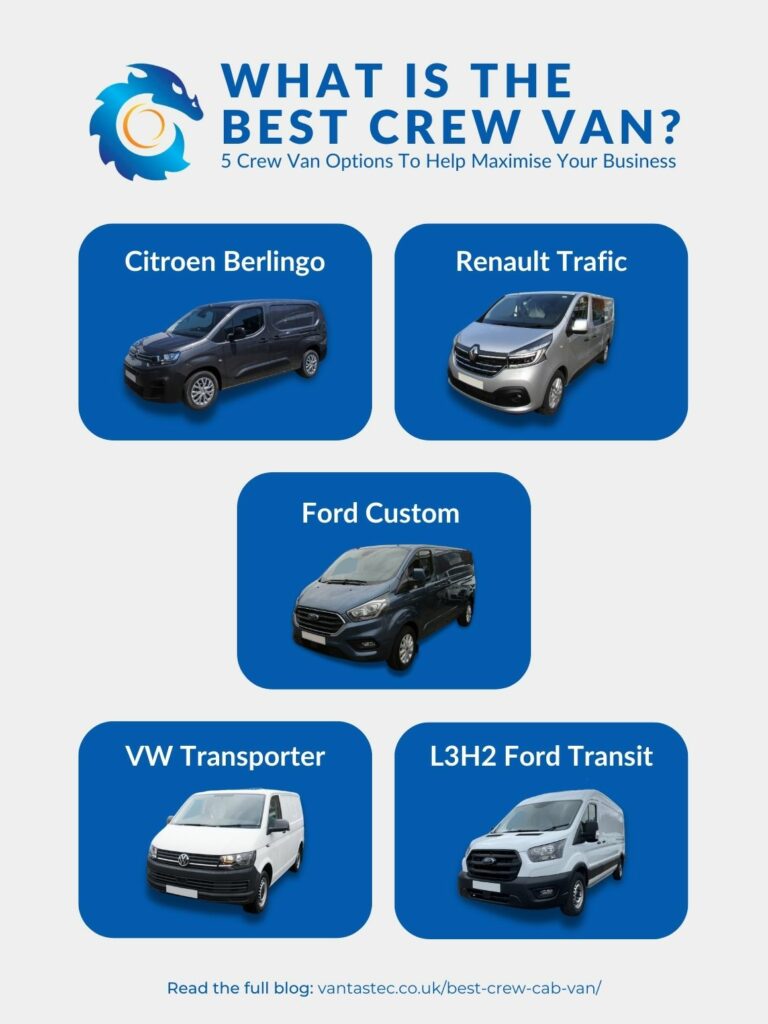 WHAT IS THE BEST CREW VAN?

5 Crew Van Options To Help Maximise Your Business

Citroen Berlingo

Renault Trafic

Ford Custom

VW Transporter

L3H2 Ford Transit

Read the full blog: vantastec.co.uk/best-crew-cab-van/