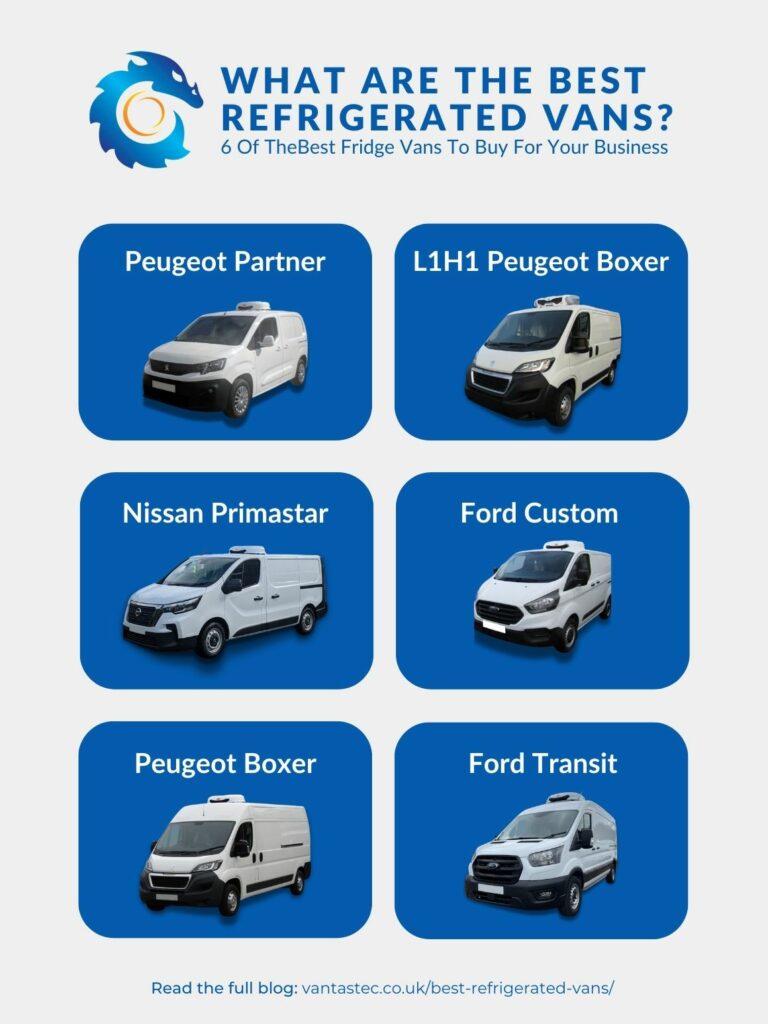 WHAT ARE THE BEST REFRIGERATED VANS?
6 Of TheBest Fridge Vans To Buy For Your Business

Peugeot Partner

L1H1 Peugeot Boxer

Nissan Primastar

Ford Custom

Peugeot Boxer

Ford Transit

Read the full blog: vantastec.co.uk/best-refrigerated-vans/