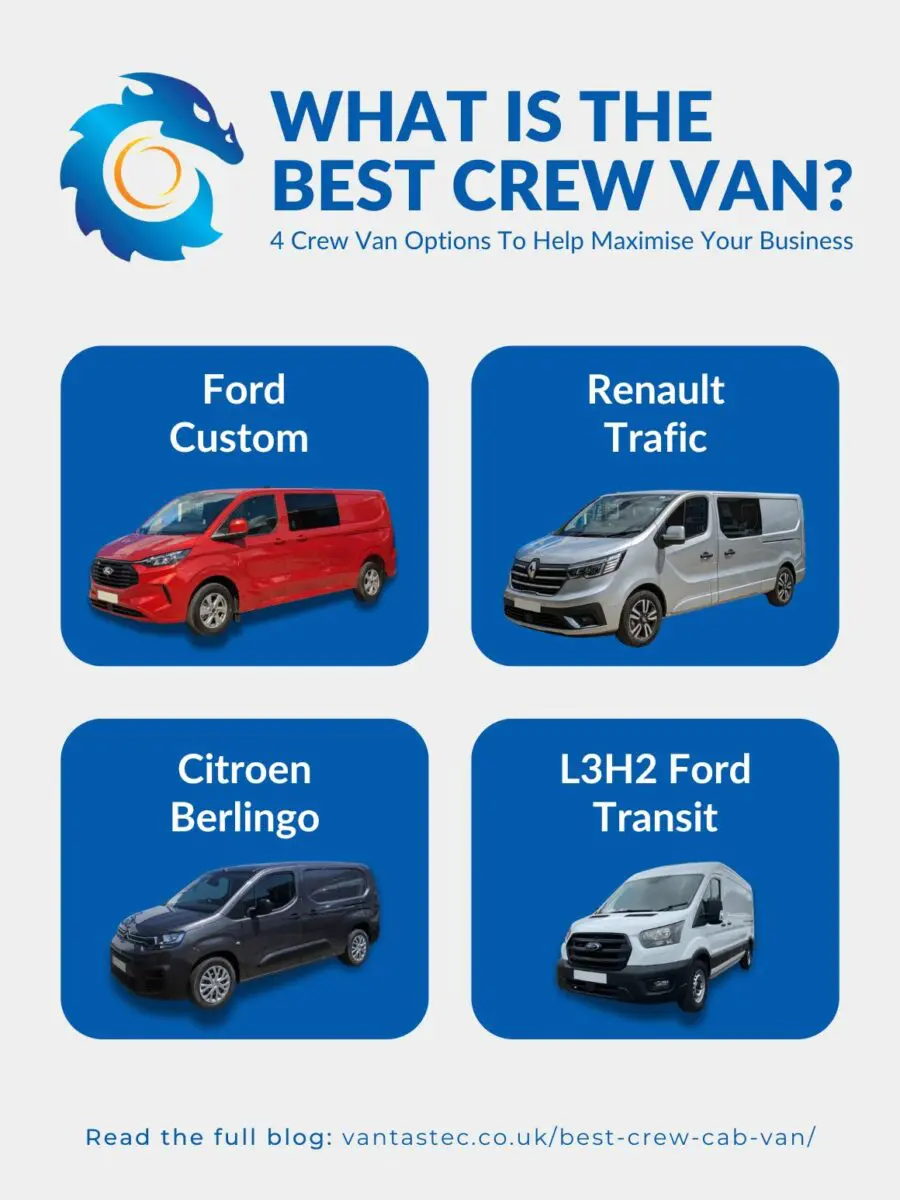 WHAT IS THE BEST CREW VAN?

4 Crew Van Options To Help Maximise Your Business

Ford Custom

Renault Trafic

Citroen Berlingo

L3H2 Ford Transit

Read the full blog: vantastec.co.uk/best-crew-cab-van/