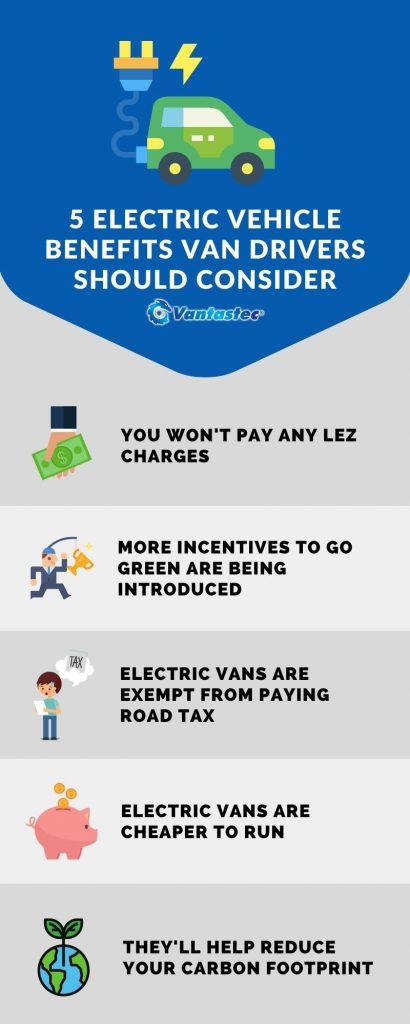 5 ELECTRIC VEHICLE BENEFITS VAN DRIVERS SHOULD CONSIDER

Vantastec

$

YOU WON'T PAY ANY LEZ CHARGES

MORE INCENTIVES TO GO GREEN ARE BEING INTRODUCED

TAX

ELECTRIC VANS ARE EXEMPT FROM PAYING ROAD TAX

ELECTRIC VANS ARE CHEAPER TO RUN

THEY'LL HELP REDUCE YOUR CARBON FOOTPRINT