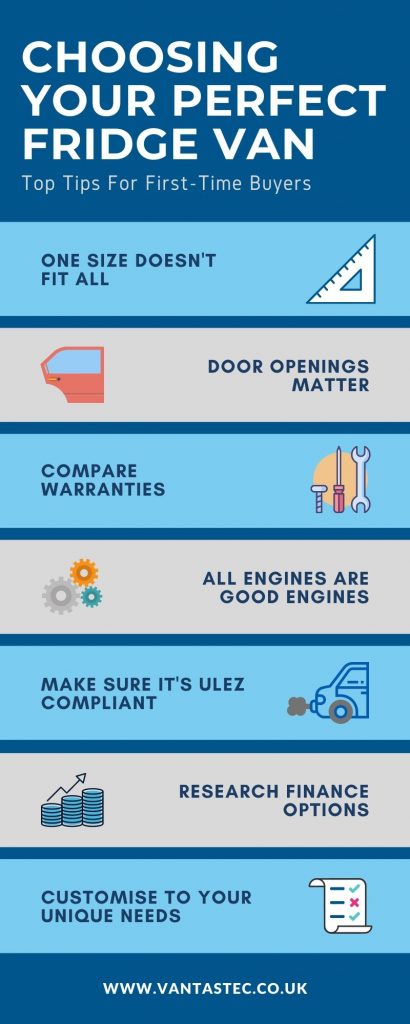 CHOOSING YOUR PERFECT FRIDGE VAN

Top Tips For First-Time Buyers

ONE SIZE DOESN'T FIT ALL

DOOR OPENINGS MATTER

COMPARE WARRANTIES

ALL ENGINES ARE GOOD ENGINES

MAKE SURE IT'S ULEZ COMPLIANT

RESEARCH FINANCE OPTIONS

CUSTOMISE TO YOUR UNIQUE NEEDS

WWW.VANTASTEC.CO.UK